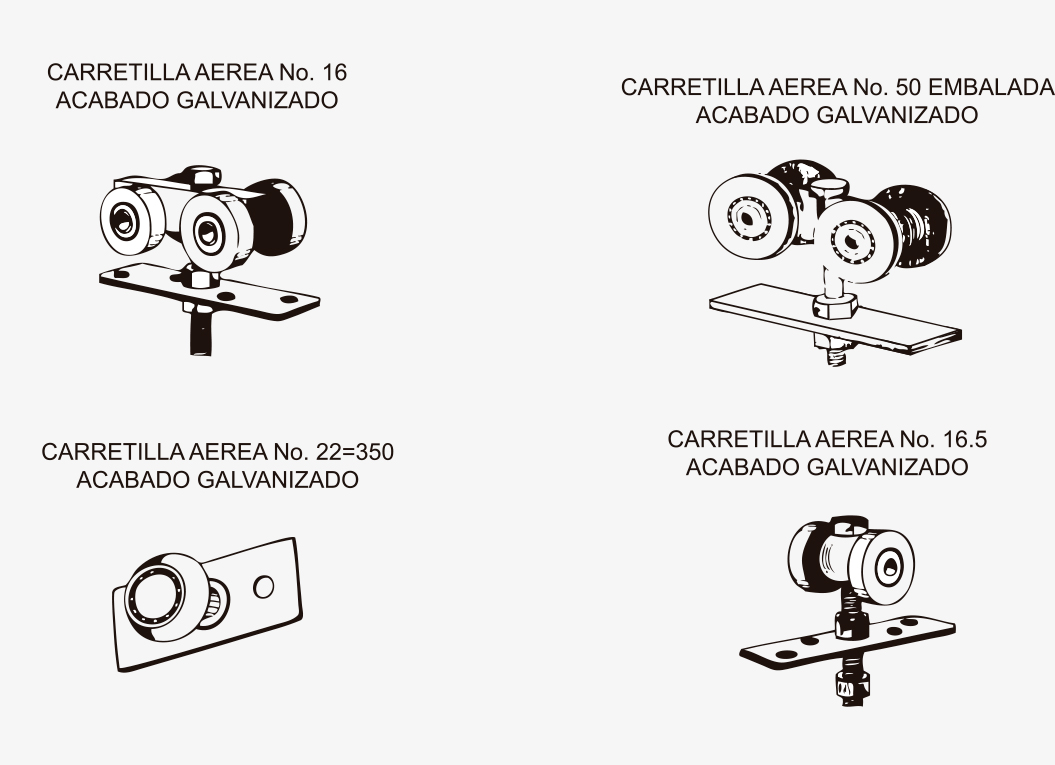 CARRETILLA AEREA No. 16
ACABADO GALVANIZADO

CARRETILLA AEREA No. 50 EMBALADA
ACABADO GALVANIZADO

CARRETILLA AEREA No. 22=350
ACABADO GALVANIZADO

CARRETILLA AEREA No. 16.5
ACABADO GALVANIZADO